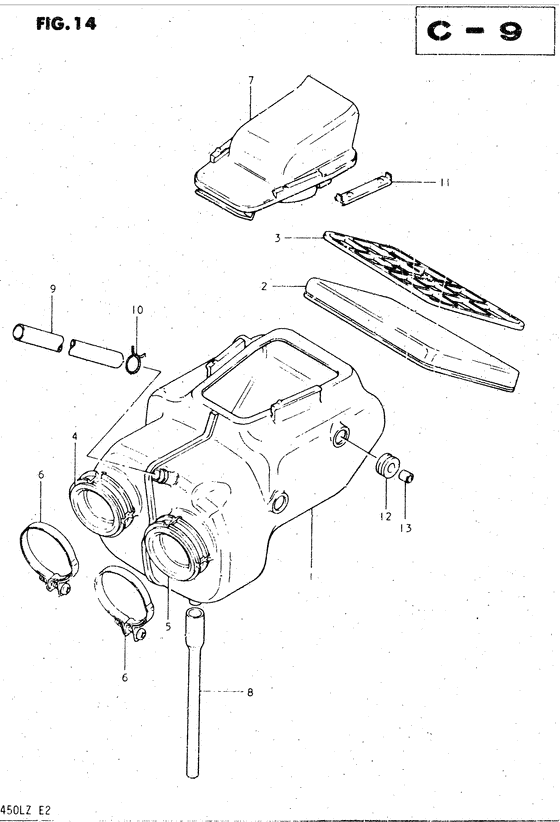 FIG. 14

C - 9

7
11
3
2
9
10
4
6
12
13
1
5
6
8

450LZ E2