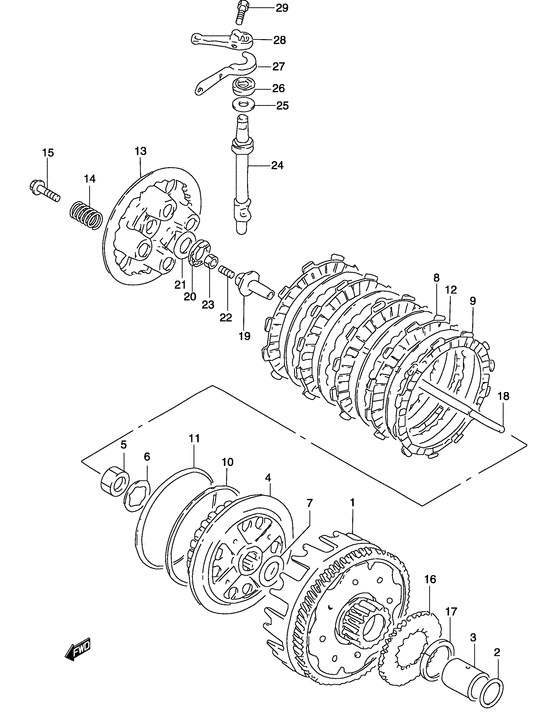 29
28
27
26
25
24
15
13
14
21
20
23
22
19
8
12
9
18
5
6
11
10
4
7
1
16
17
3
2
FWD