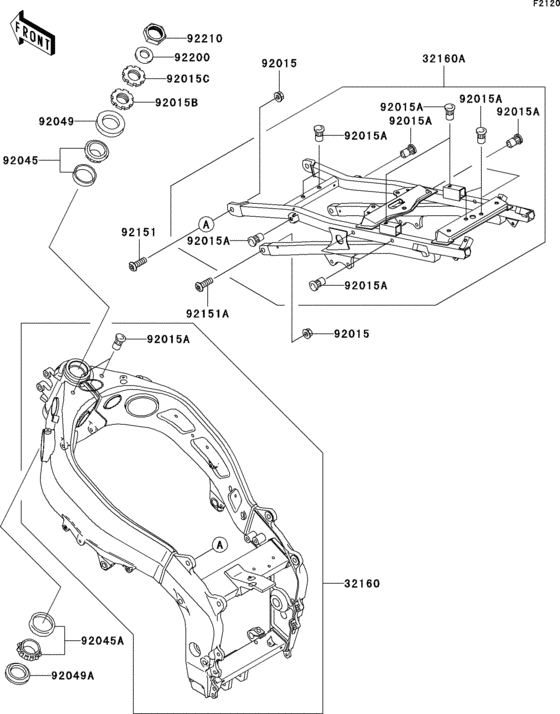 F2120

FRONT

92210
92200
92015C
92015B
92049
92045

92015
32160A
92015A
92015A
92015A
92015A
92015A

92151
A
92015A
92151A
92015A
92015

92015A

A
32160

92045A
92049A