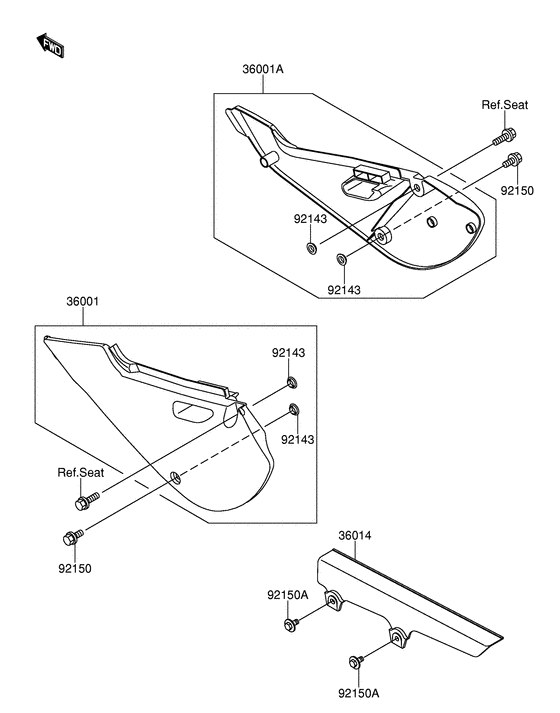 FWD

36001A

Ref.Seat

92150

92143

92143

36001

92143

92143

Ref.Seat

92150

36014

92150A

92150A