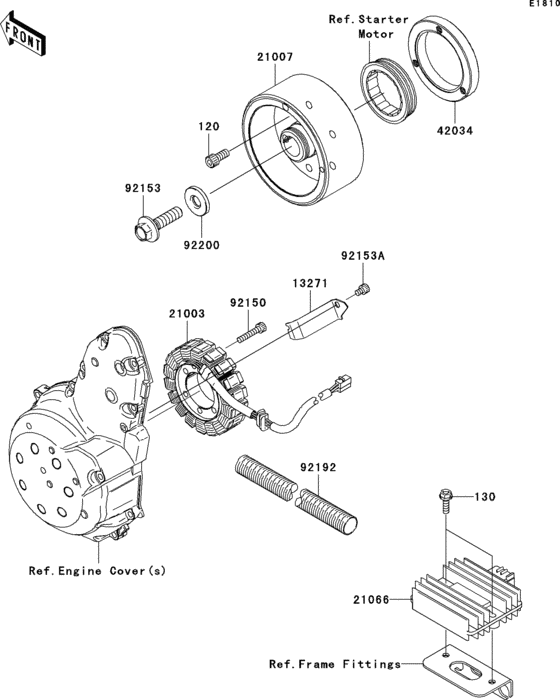 E1810

FRONT

Ref.Starter Motor

21007

42034

120

92153

92200

92153A

13271

92150

21003

92192

130

Ref.Engine Cover(s)

21066

Ref.Frame Fittings