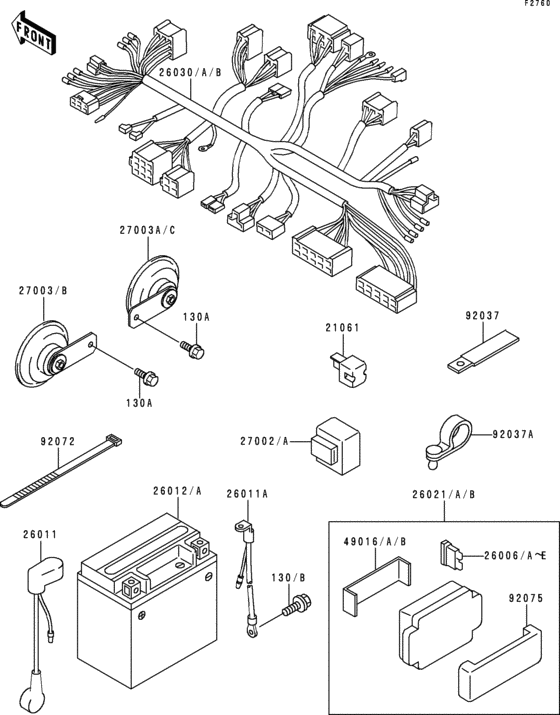 F2760

FRONT

26030/A/B

27003A/C

27003/B

130A

130A

21061

92037

92072

27002/A

92037A

26012/A

26011A

26021/A/B

26011

130/B

49016/A/B

26006/A~E

92075