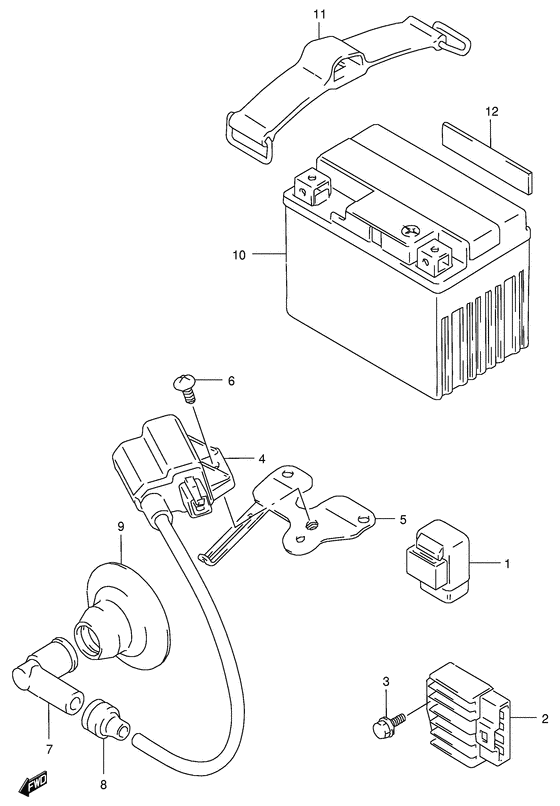 11
12
10
6
4
5
9
1
3
2
7
8
FWD