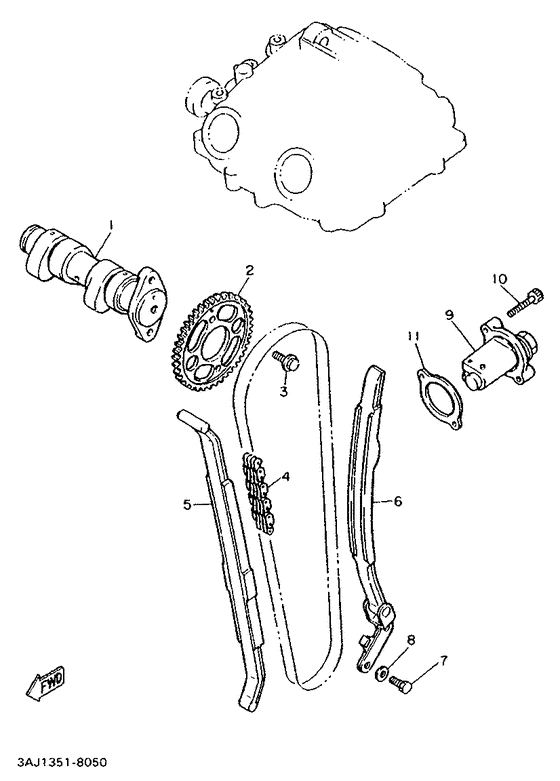 1
2
10
9
11
3
4
5
6
8
7
FWD
3AJ1351-8050