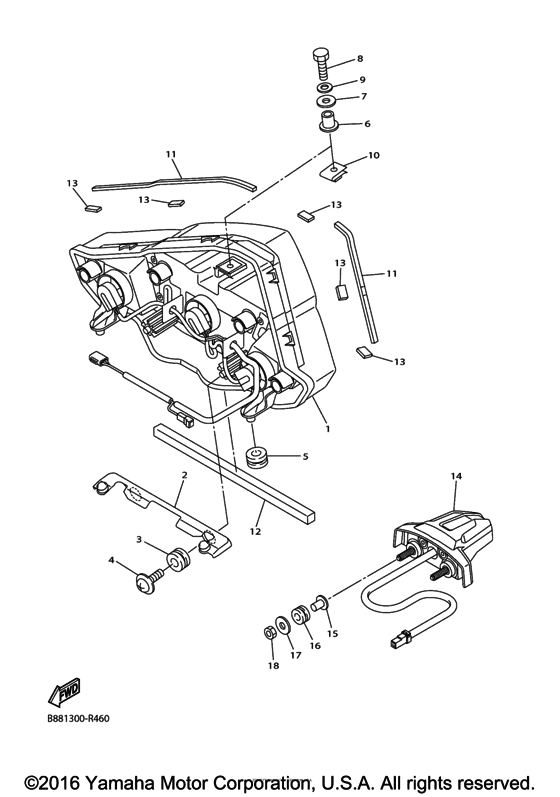 8
9
7
6
10
11
13
13
13
13
11
13
1
5
2
12
14
3
4
15
16
17
18
FWD
B881300-R460
©2016 Yamaha Motor Corporation, U.S.A. All rights reserved.