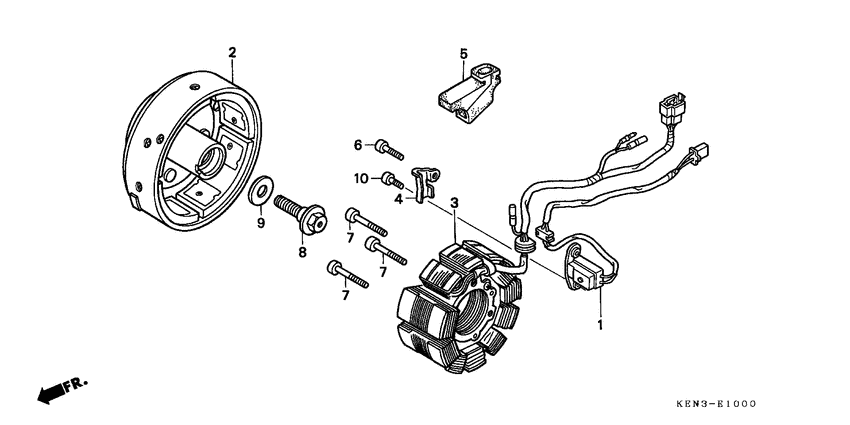 2
5
6
10
4
3
9
8
7
7
7
1
FR.
KEN3-E1000