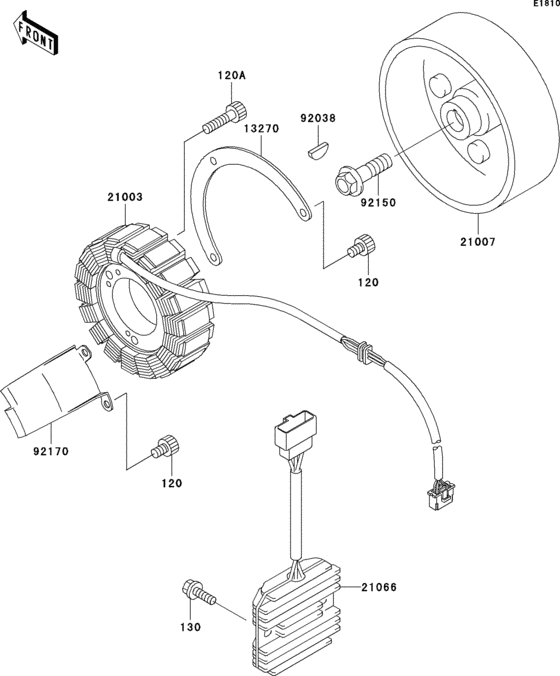 E1810

FRONT

120A

92038

13270

21003

92150

21007

120

92170

120

21066

130