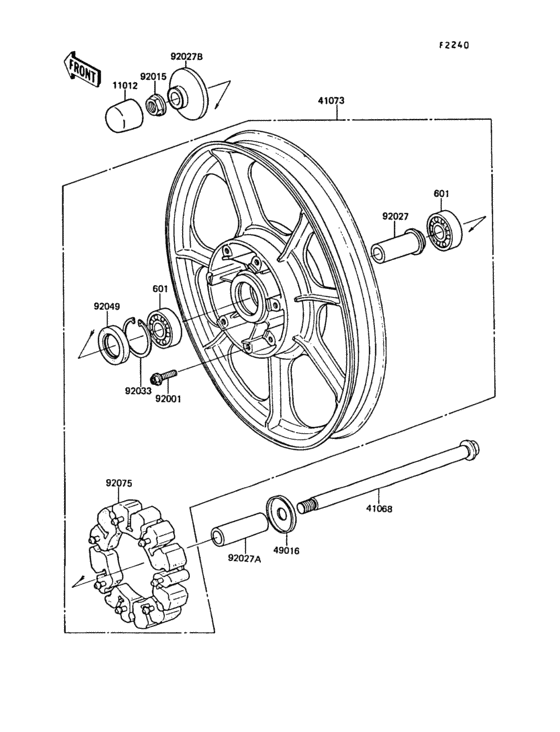 F2240

FRONT

92027B
92015
11012

41073

601
92027

601
92049

92033
92001

92075

41068

49016
92027A