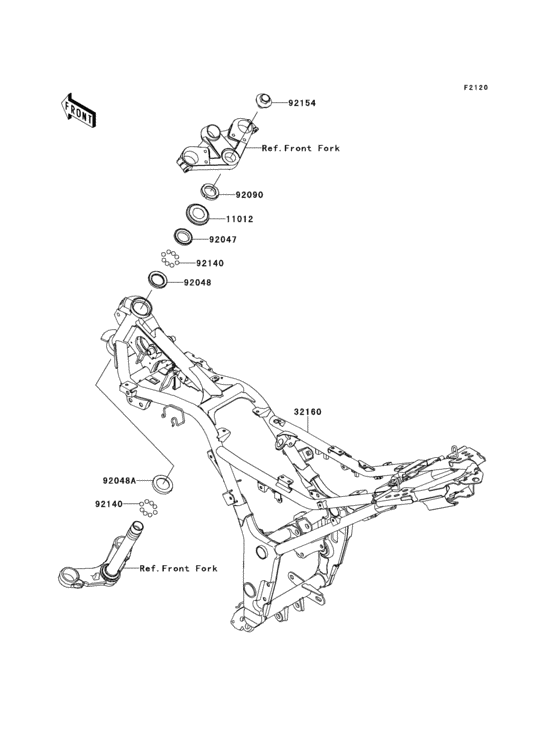 F2120

FRONT

92154

Ref.Front Fork

92090

11012

92047

92140

92048

32160

92048A

92140

Ref.Front Fork