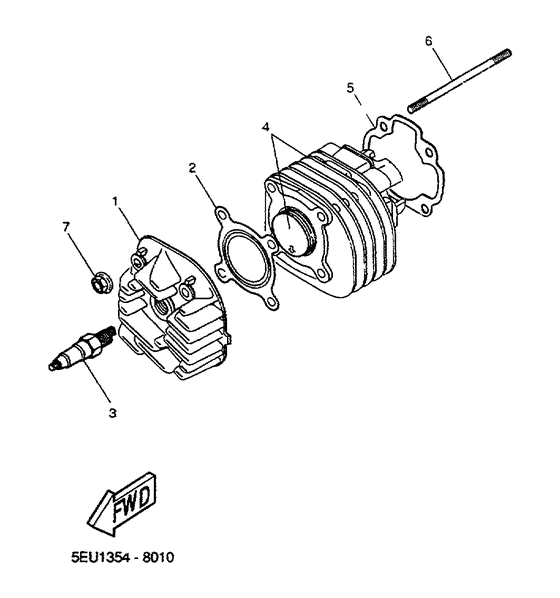 6
5
4
2
1
7
3
FWD
5EU1354 - 8010