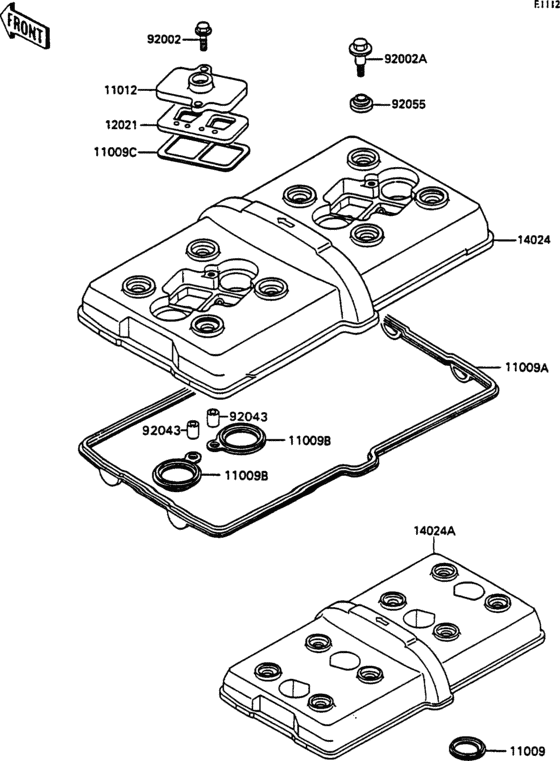 E1112

FRONT

92002
92002A
11012
92055
12021
11009C
14024
11009A
92043
92043
11009B
11009B
14024A
11009