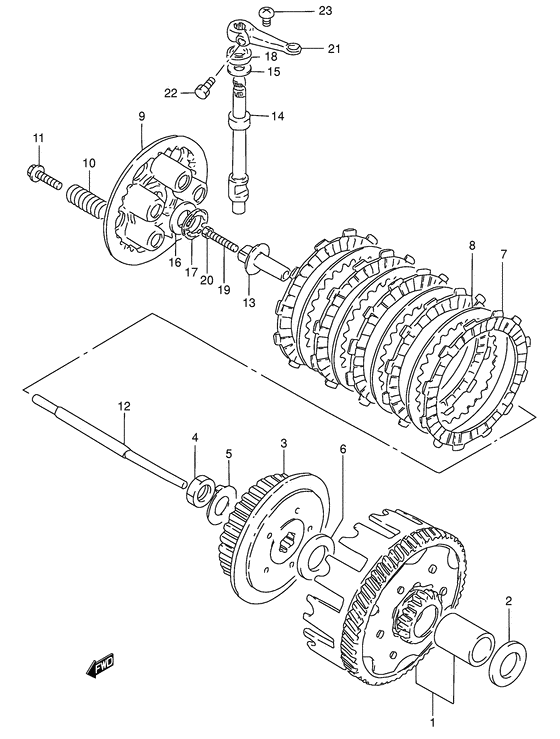 23
21
18
15
22
14
9
11
10
16
17
20
19
13
8
7
12
4
5
3
6
2
1
FWD