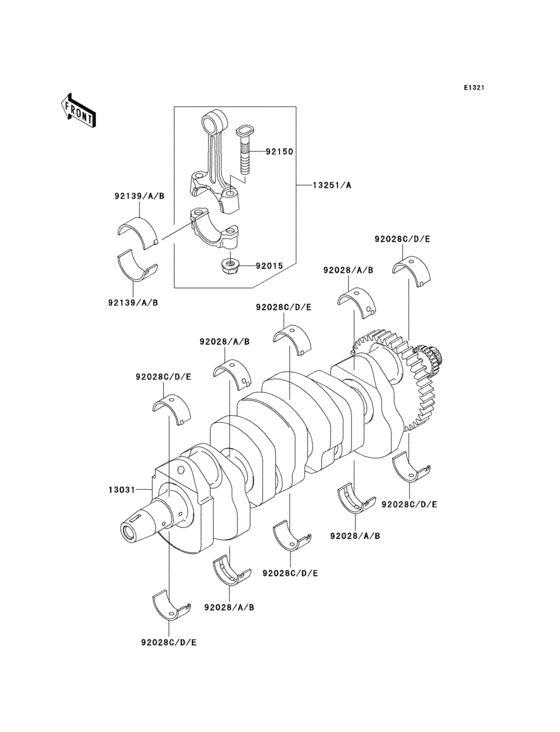 E1321

FRONT

92150

13251/A

92139/A/B

92139/A/B

92015

92028C/D/E

92028/A/B

92028C/D/E

92028/A/B

92028C/D/E

13031

92028C/D/E

92028/A/B

92028C/D/E

92028/A/B

92028C/D/E