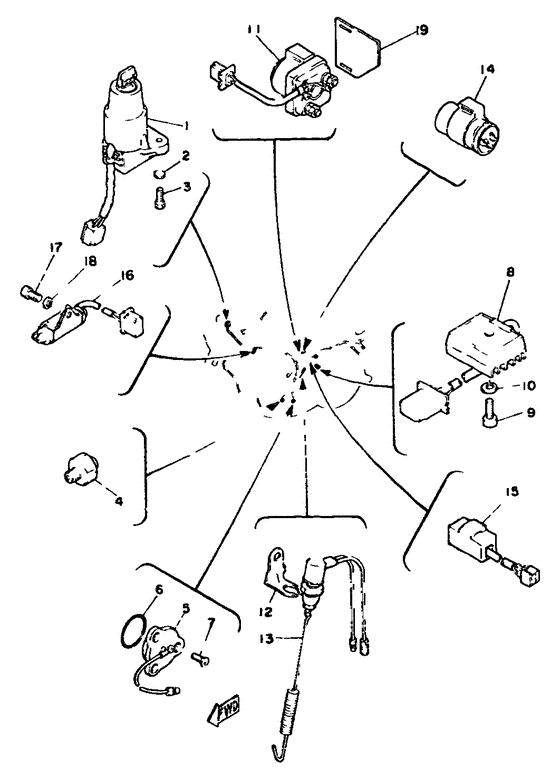 11
19
14
1
2
3
17
18
16
8
10
9
4
15
6
5
7
12
13
FWD