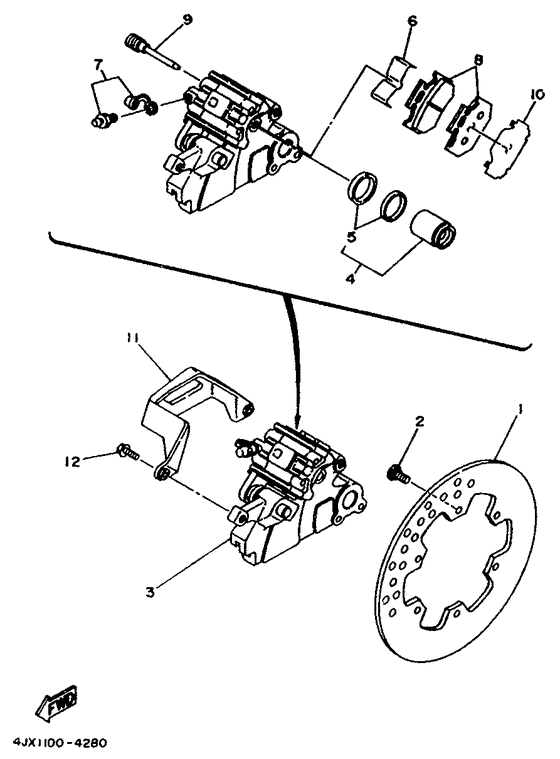 9
6
7
8
10
5
4
11
2
1
12
3
FWD
4JX1100-4280