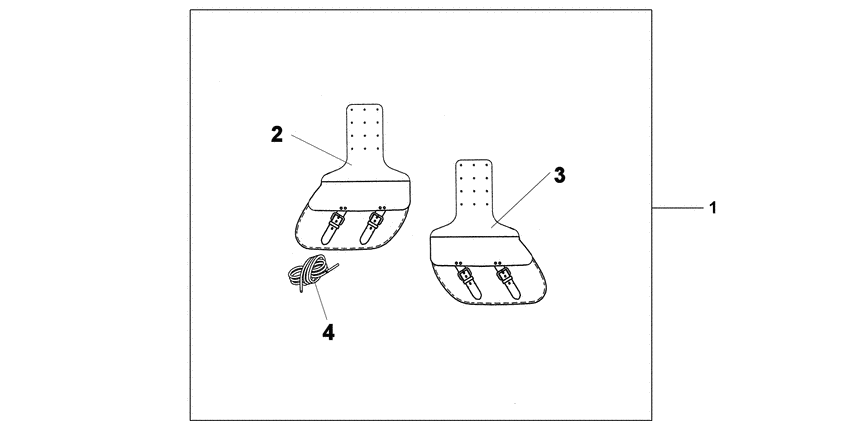 2
3
1
4