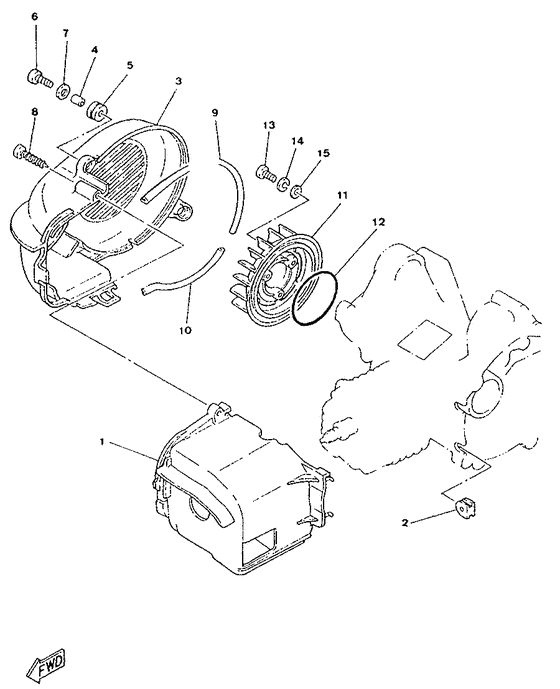 6
7
4
5
3
8
9
13
14
15
11
12
10
1
2
FWD