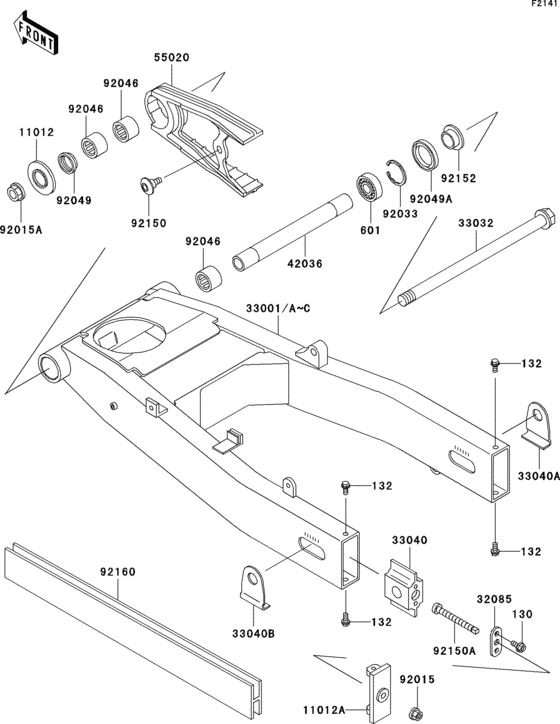 F2141

FRONT

55020

92046

92046

11012

92049

92015A

92150

92152

92049A

92033

601

33032

92046

42036

33001/A~C

132

33040A

132

132

33040

92160

33040B

132

32085

130

92150A

92015

11012A