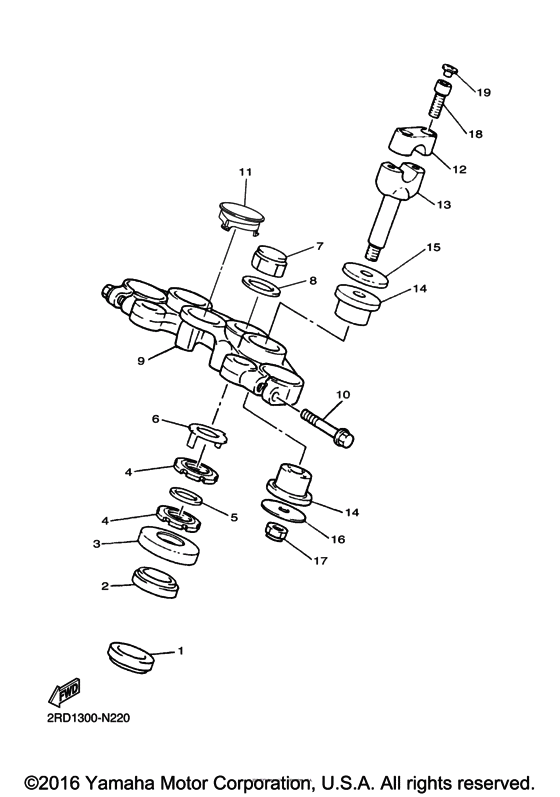 19
18
12
11
13
7
15
8
14
9
10
6
4
14
5
4
16
3
17
2
1
FWD
2RD1300-N220
©2016 Yamaha Motor Corporation, U.S.A. All rights reserved.