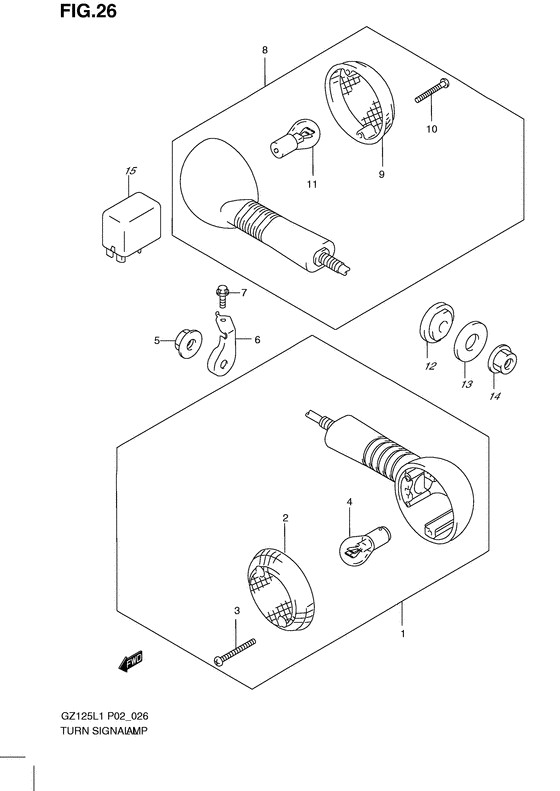 FIG.26

8
10
15
11
9
7
5
6
12
13
14
4
2
3
1
FWD

GZ125L1 P02_026
TURN SIGNALAMP