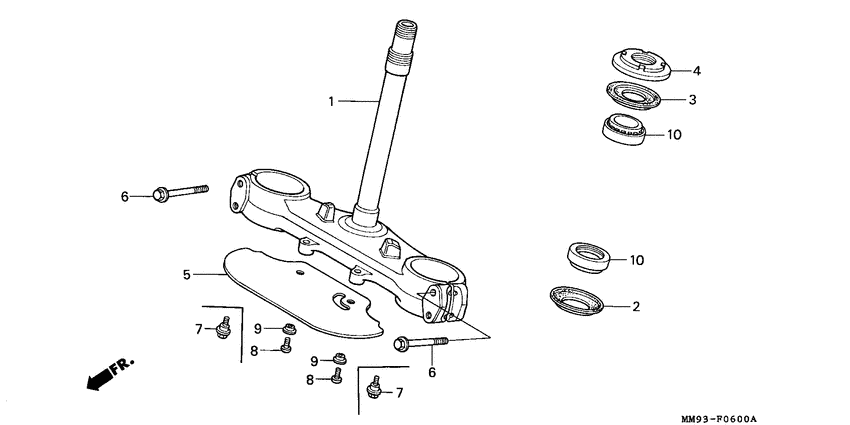 1
4
3
10
6
10
5
2
7
9
8
9
8
6
7
FR.
MM93-F0600A