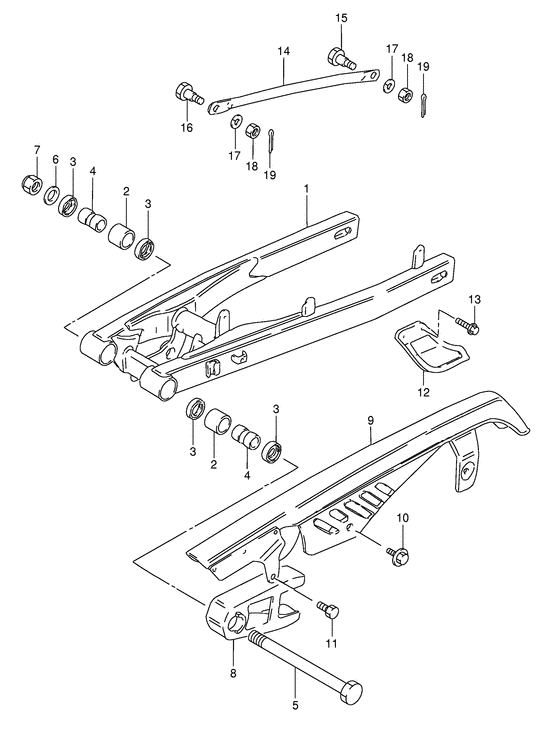 15
14
17
18
19
16
17
18
19
7
6
3
4
2
3
1
13
12
3
2
4
3
9
10
11
8
5