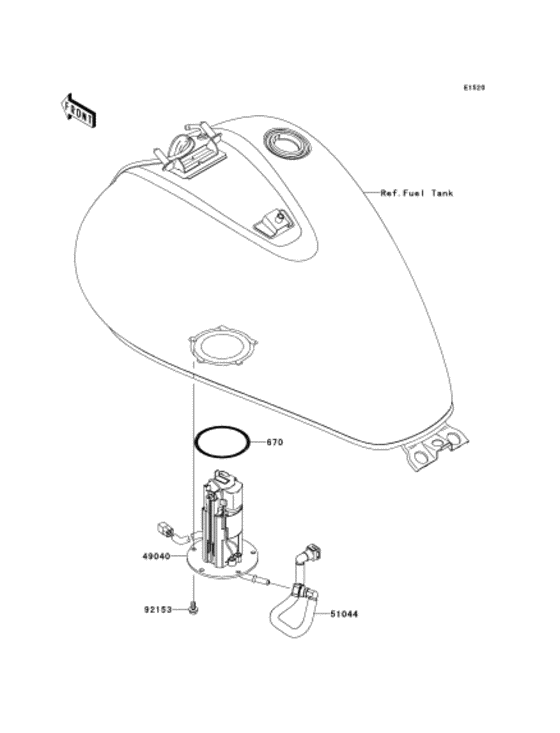 E1520

FRONT

Ref.Fuel Tank

670

49040

92153

51044