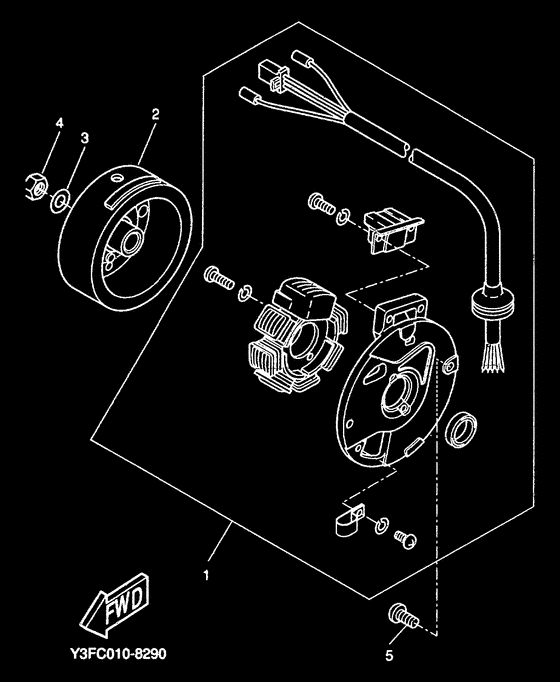 4
3
2
1
FWD
Y3FC010-8290
5