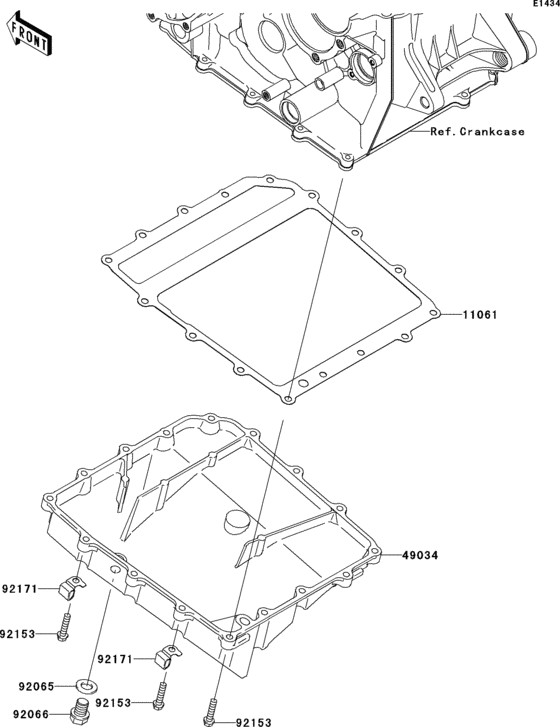 E1434

FRONT

Ref. Crankcase

11061

49034

92171

92153

92171

92065

92153

92066

92153