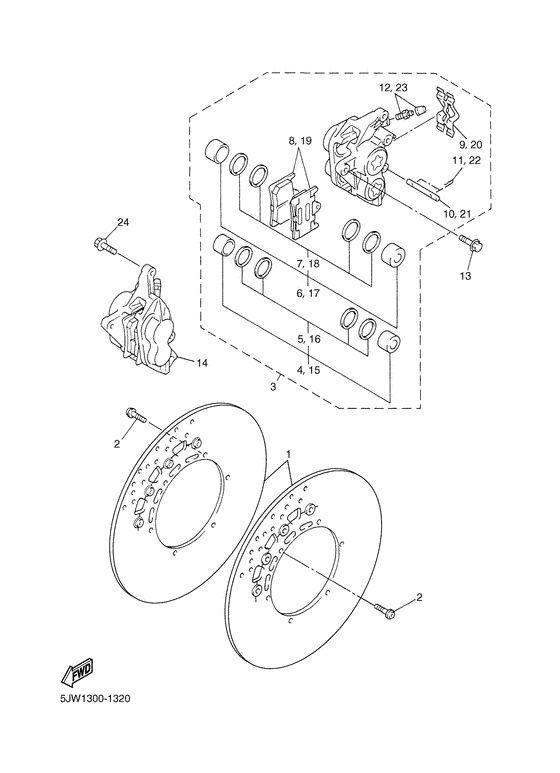 12, 23
8, 19
9, 20
11, 22
10, 21
24
13
7, 18
6, 17
5, 16
4, 15
14
3
2
1
2
FWD
5JW1300-1320