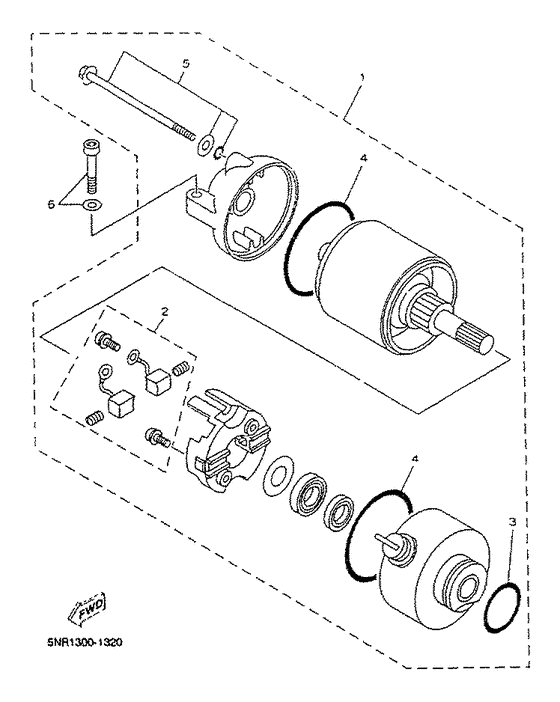 5
1
4
6
2
4
3
FWD
5NR1300-1320