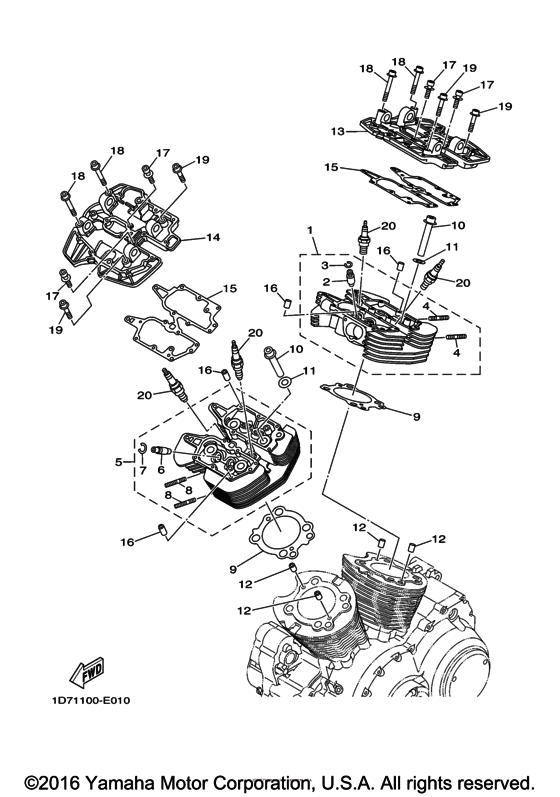 18
18
17
19
17
19
13
15
18
17
19
18
14
17
19
15
1
20
10
16
11
3
2
20
16
4
4
20
10
16
11
20
9
5
7
6
8
8
16
9
12
12
12
12
FWD
1D71100-E010
©2016 Yamaha Motor Corporation, U.S.A. All rights reserved.