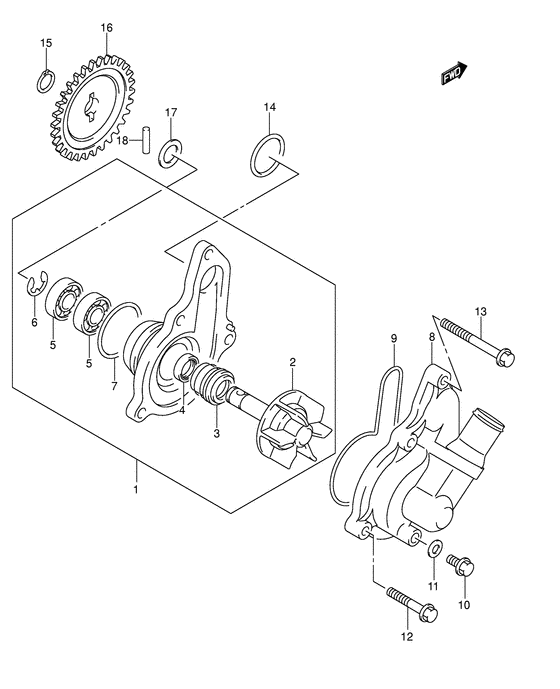 15
16
FWD
17
14
18
6
5
5
7
4
3
2
1
13
9
8
11
10
12