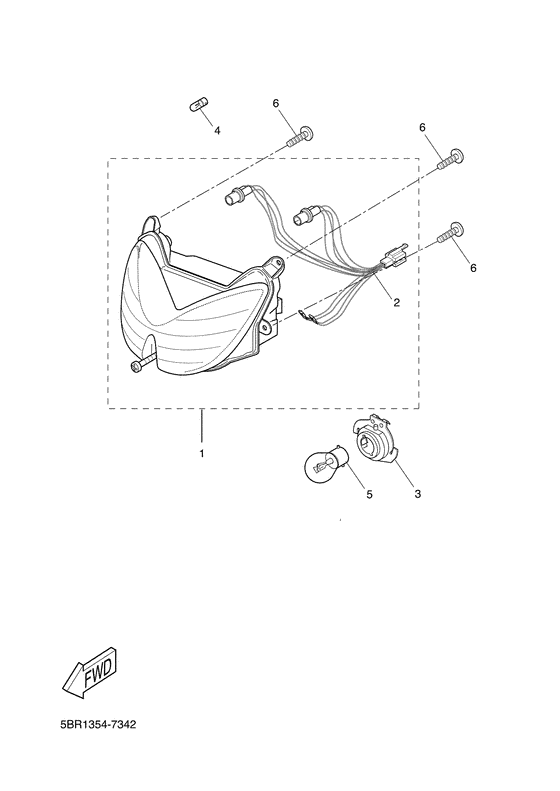 4

6

6

6

2

1

5

3

FWD

5BR1354-7342