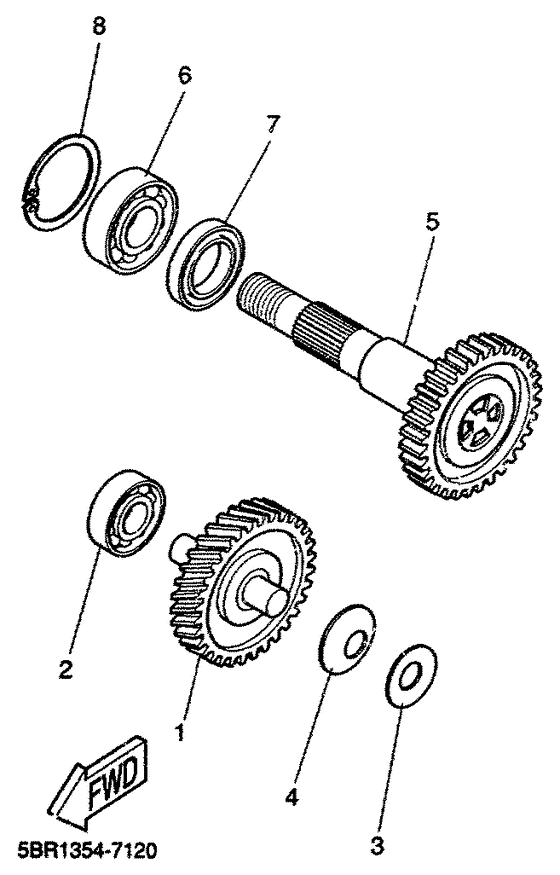 8
6
7
5
2
1
4
3
FWD
5BR1354-7120