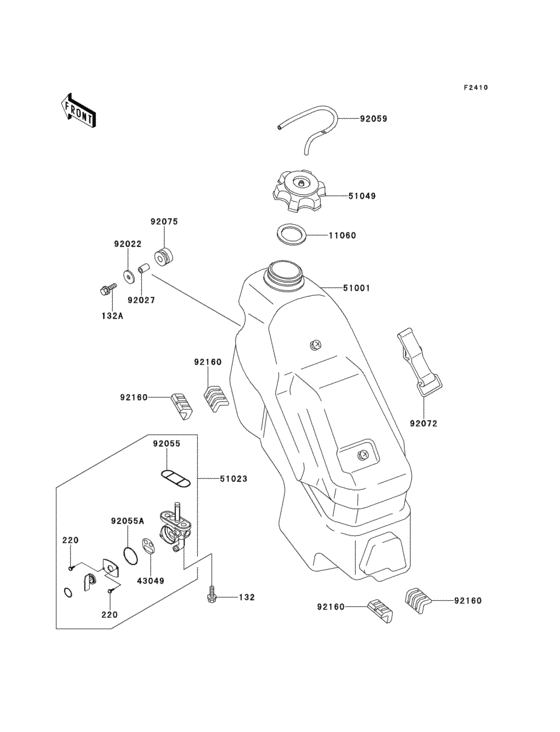 F2410

FRONT

92059

51049

92075

11060

92022

92027

132A

51001

92160

92160

92072

92055

51023

92055A

220

43049

220

132

92160

92160