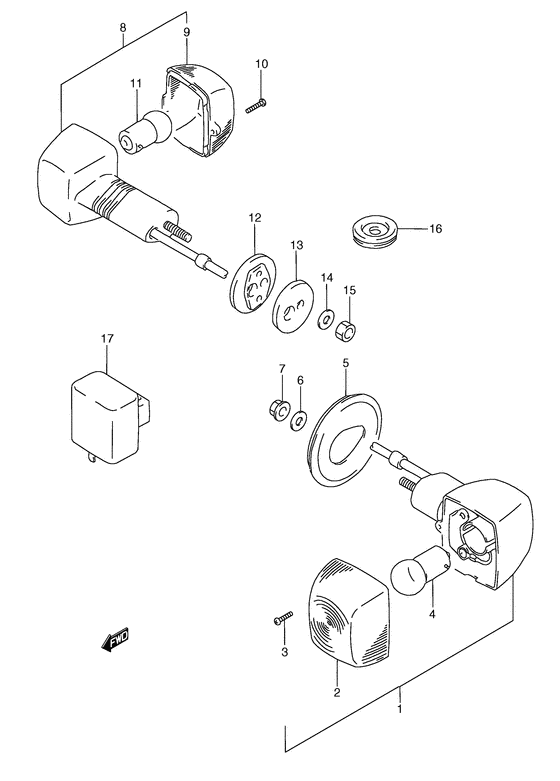 8
9
10
11
12
13
16
14
15
17
7
6
5
FWD
4
3
2
1