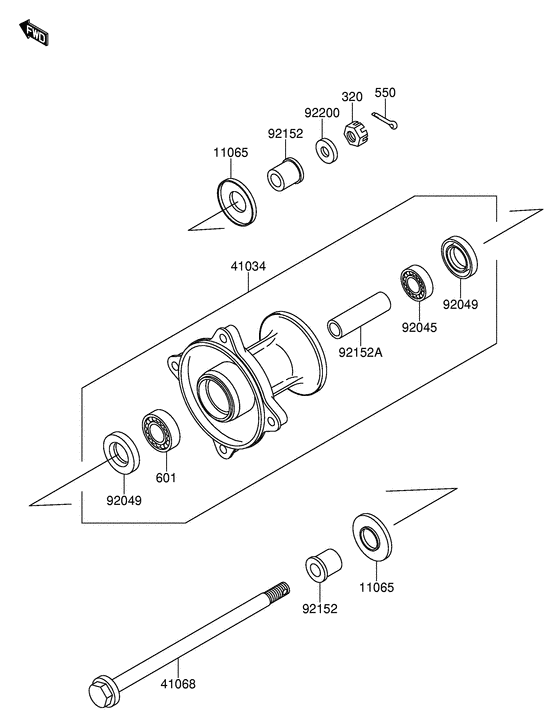 FWD

550
320
92200
92152
11065

41034
92049
92045
92152A

601
92049

11065
92152

41068