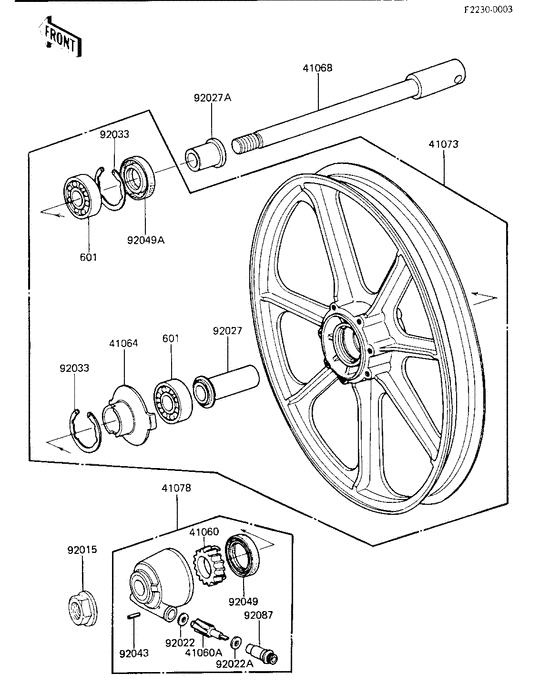 F2230-0003

FRONT

41068

92027A

92033

41073

601

92049A

41064

601

92027

92033

41078

41060

92015

92049

92087

92043

92022

41060A

92022A