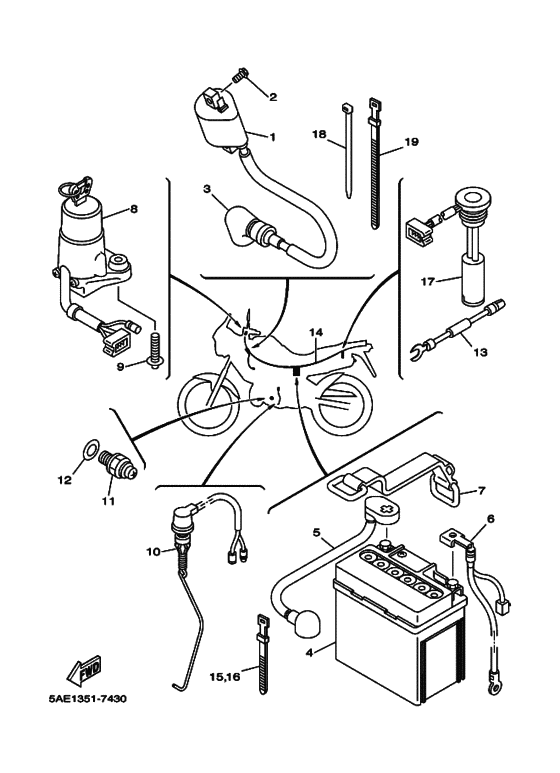 2
1
18
19
3
8
17
14
13
9
12
11
7
6
5
10
4
15,16
FWD
5AE1351-7430