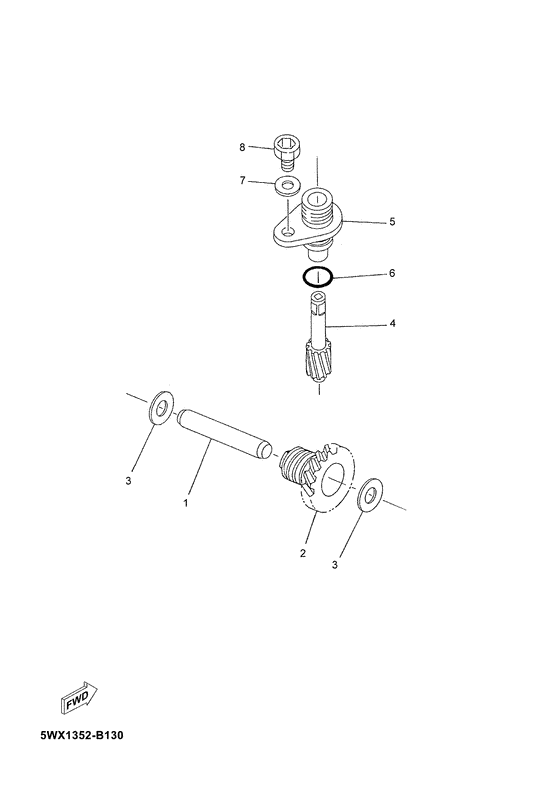 8
7
5
6
4
3
1
2
3
FWD
5WX1352-B130