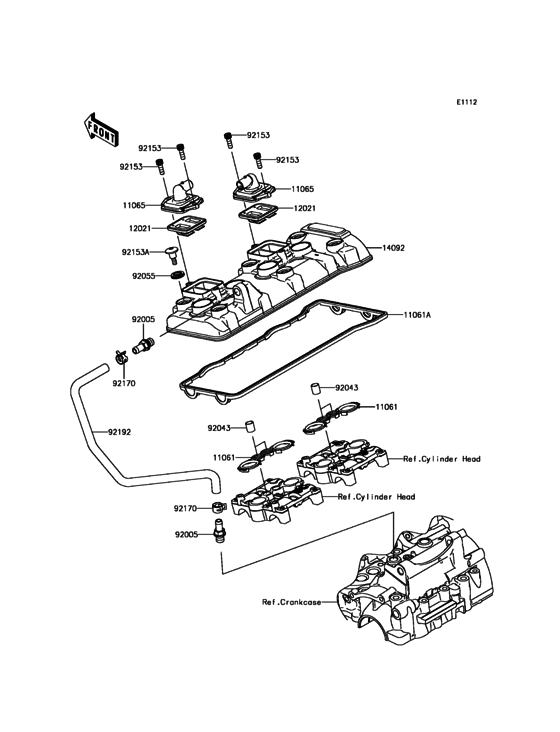 E1112

FRONT

92153
92153
92153
92153
11065
11065
12021
12021
92153A
14092
92055
92005
11061A
92170
92043
11061
92192
92043
11061
Ref.Cylinder Head
Ref.Cylinder Head
92170
92005
Ref.Crankcase