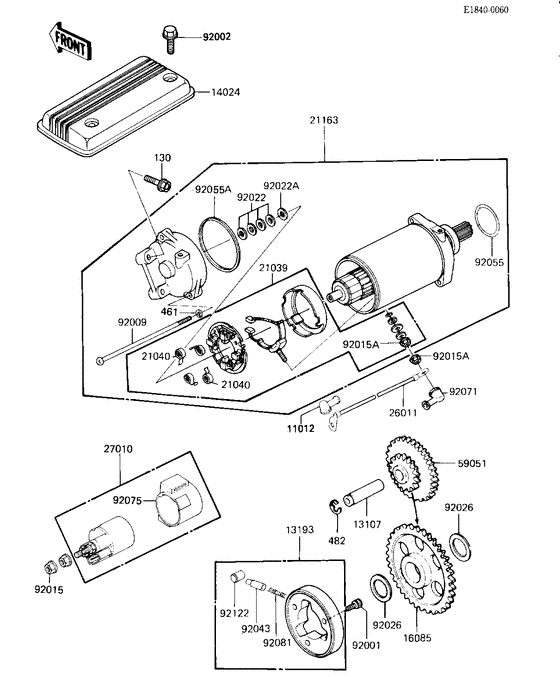 E1840-0060

FRONT

92002

14024

21163

130

92055A

92022

92022A

92055

21039

461

92009

21040

21040

92015A

92015A

92071

26011

11012

27010

92075

92015

59051

13107

482

92026

13193

92122

92043

92081

92001

92026

16085