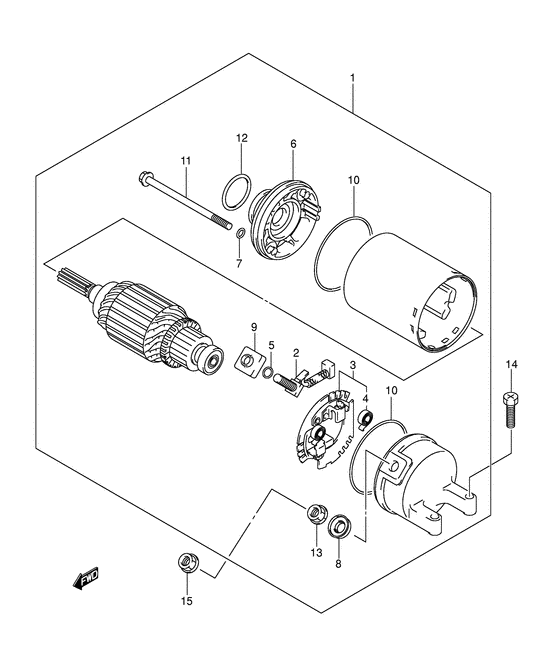 1
12
6
11
10
7
9
5
2
3
4
10
14
13
8
15
FWD