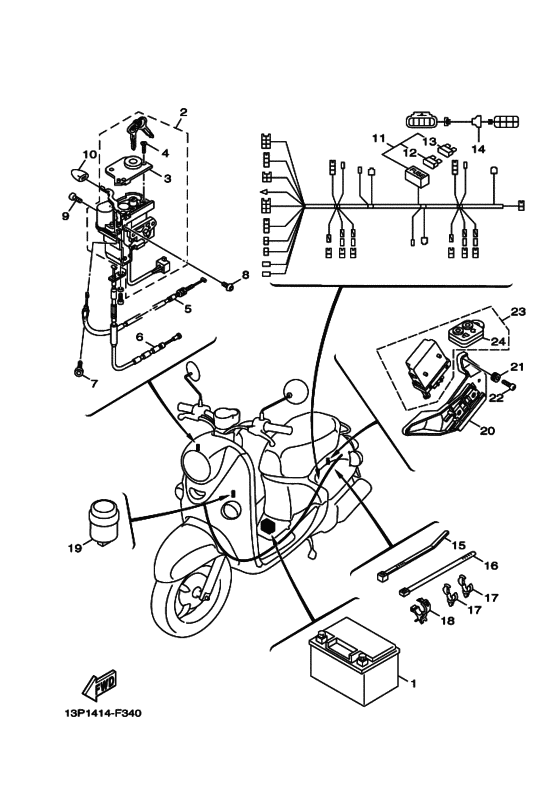 2
4
10
3
9
8
5
6
7
11
13
12
14
23
24
21
22
20
19
15
16
17
17
18
1
FWD
13P1414-F340