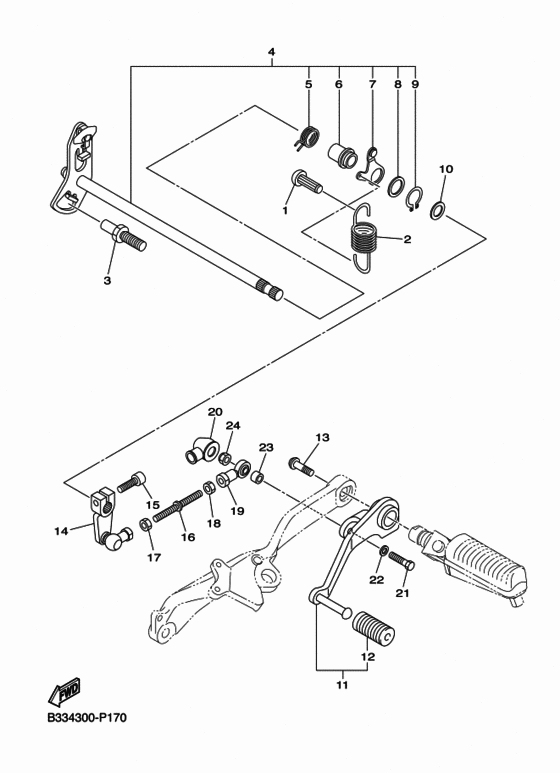 4
5
6
7
8
9
10
1
2
3
20
24
23
13
15
19
18
16
14
17
22
21
12
11
FWD
B334300-P170