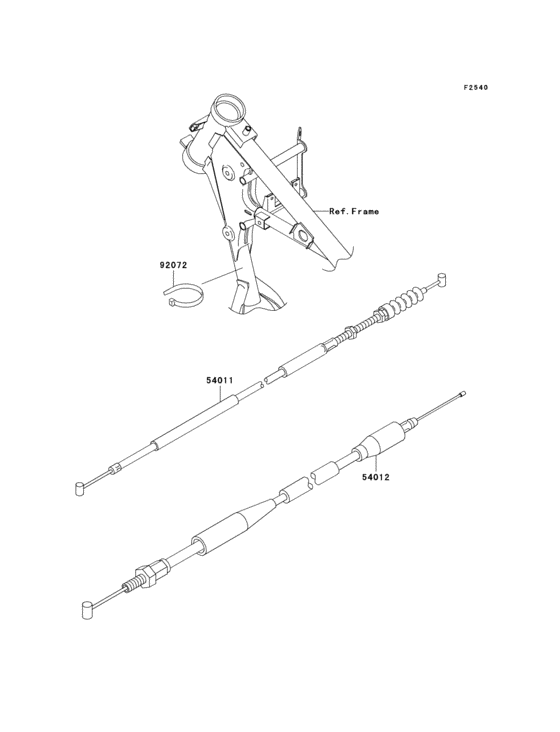 F2540

Ref.Frame

92072

54011

54012