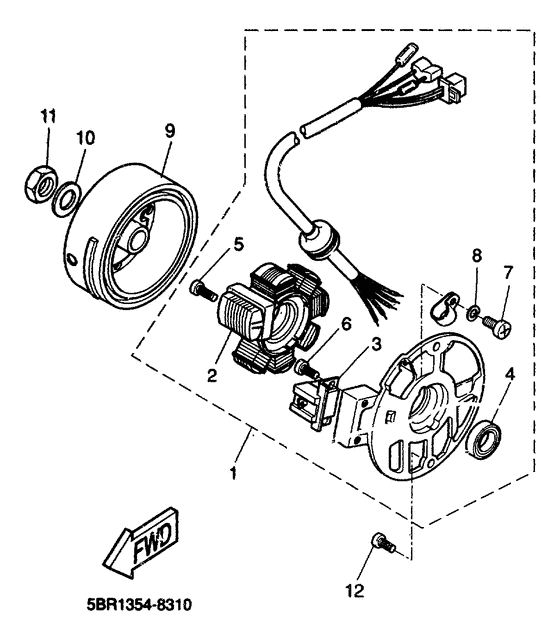 11
10
9
5
8
7
6
3
2
4
1
FWD
12
5BR1354-8310