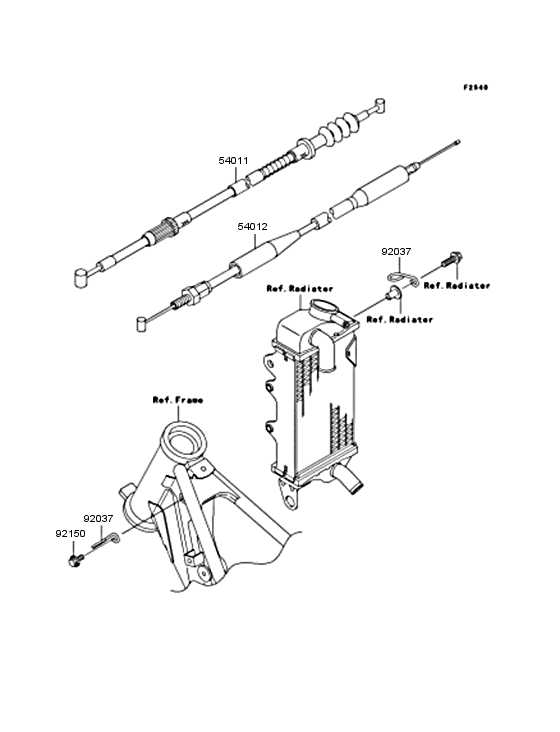 F2540

54011

54012

92037

Ref.Radiator

Ref.Radiator

Ref.Radiator

Ref.Frame

92037

92150