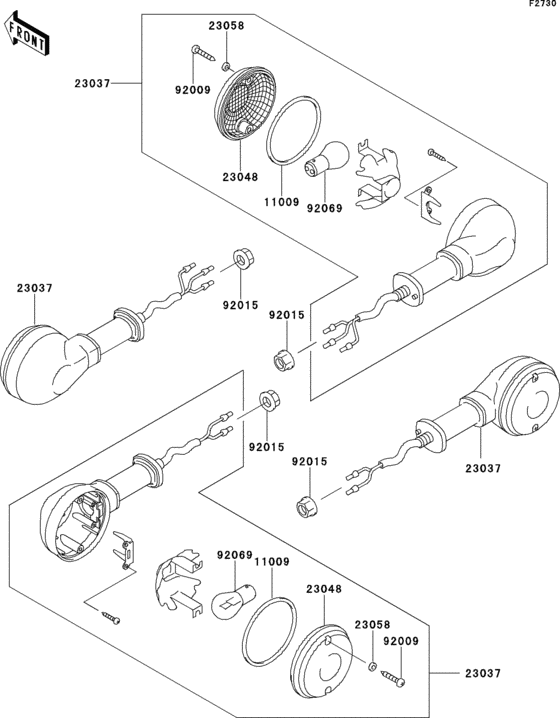 F2730

FRONT

23058

23037

92009

23048

11009

92069

23037

92015

92015

92015

92015

23037

92069

11009

23048

23058

92009

23037